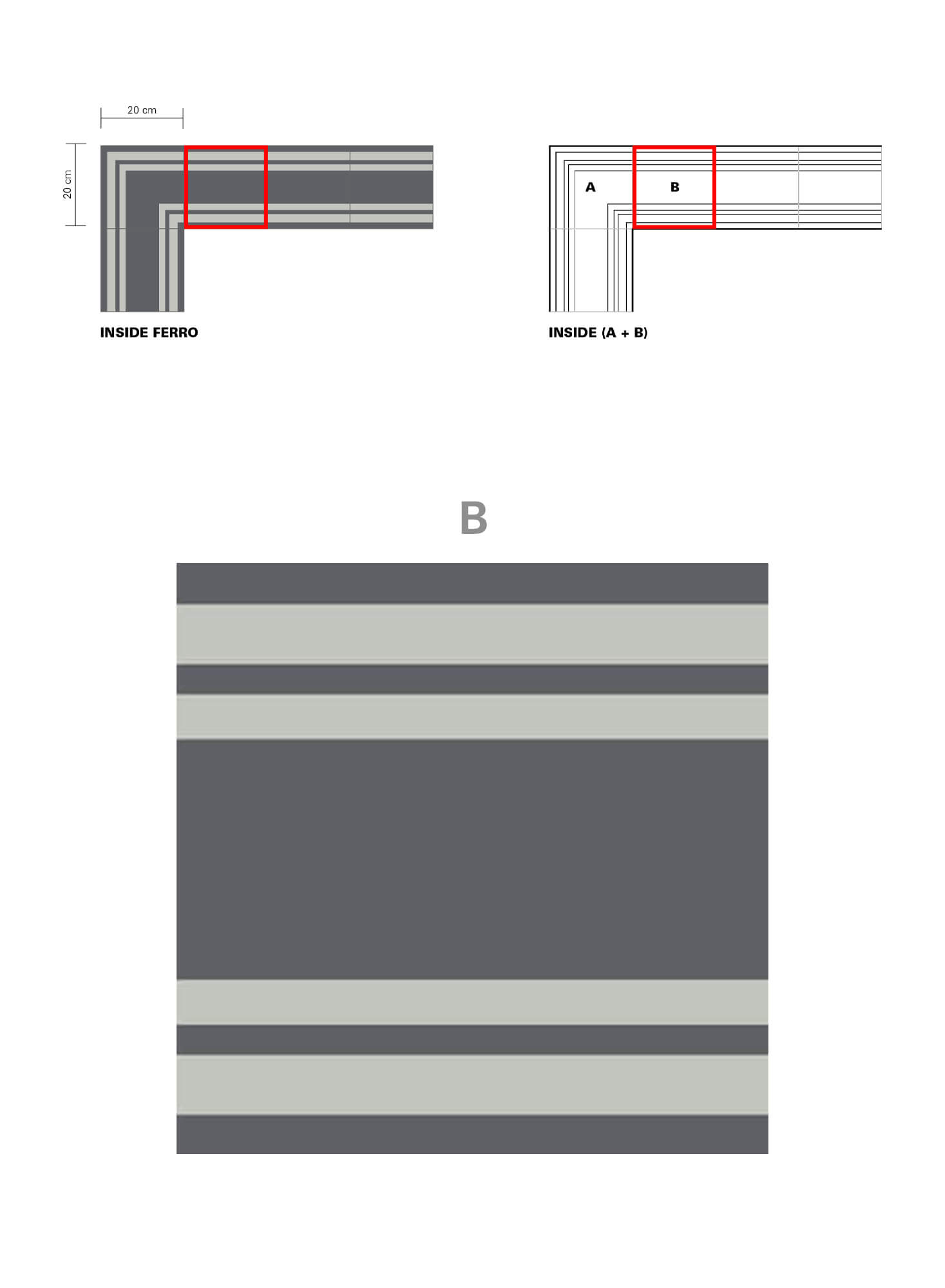 20 cm

20 cm

INSIDE FERRO

A

B

INSIDE (A + B)

B