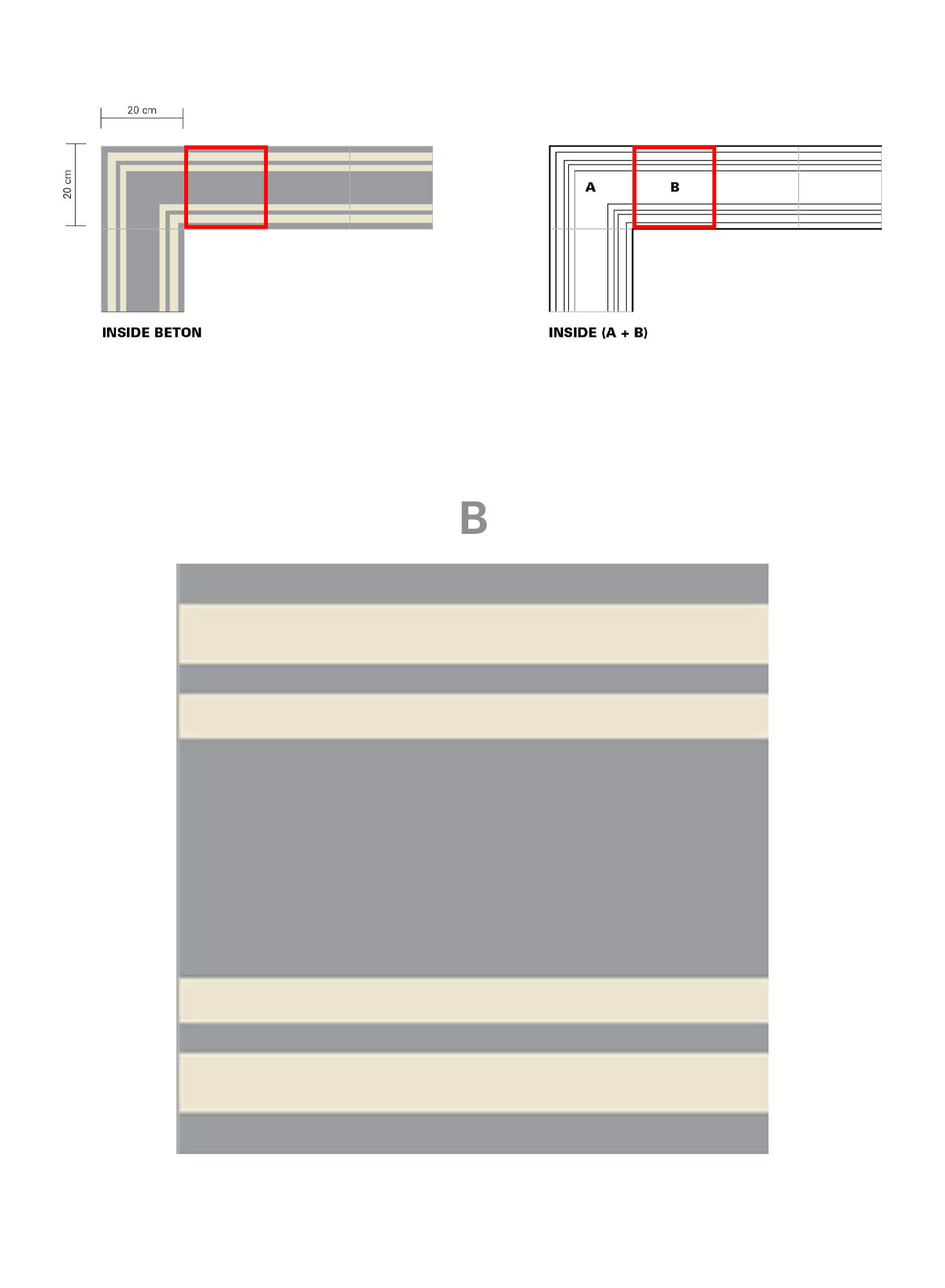 20 cm

20 cm

INSIDE BETON

A

B

INSIDE (A + B)

B